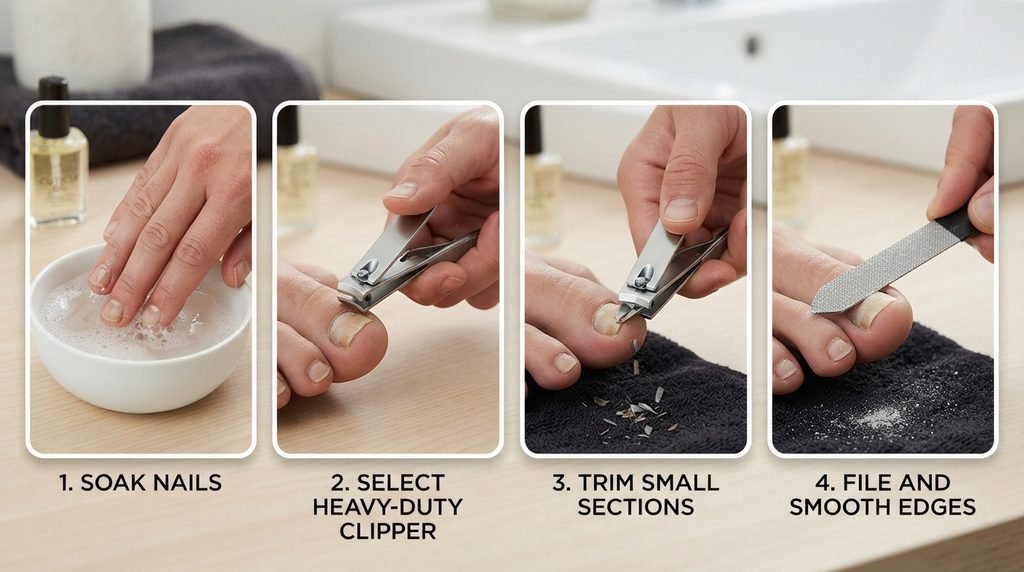 1. SOAK NAILS

2. SELECT HEAVY-DUTY CLIPPER

3. TRIM SMALL SECTIONS

4. FILE AND SMOOTH EDGES